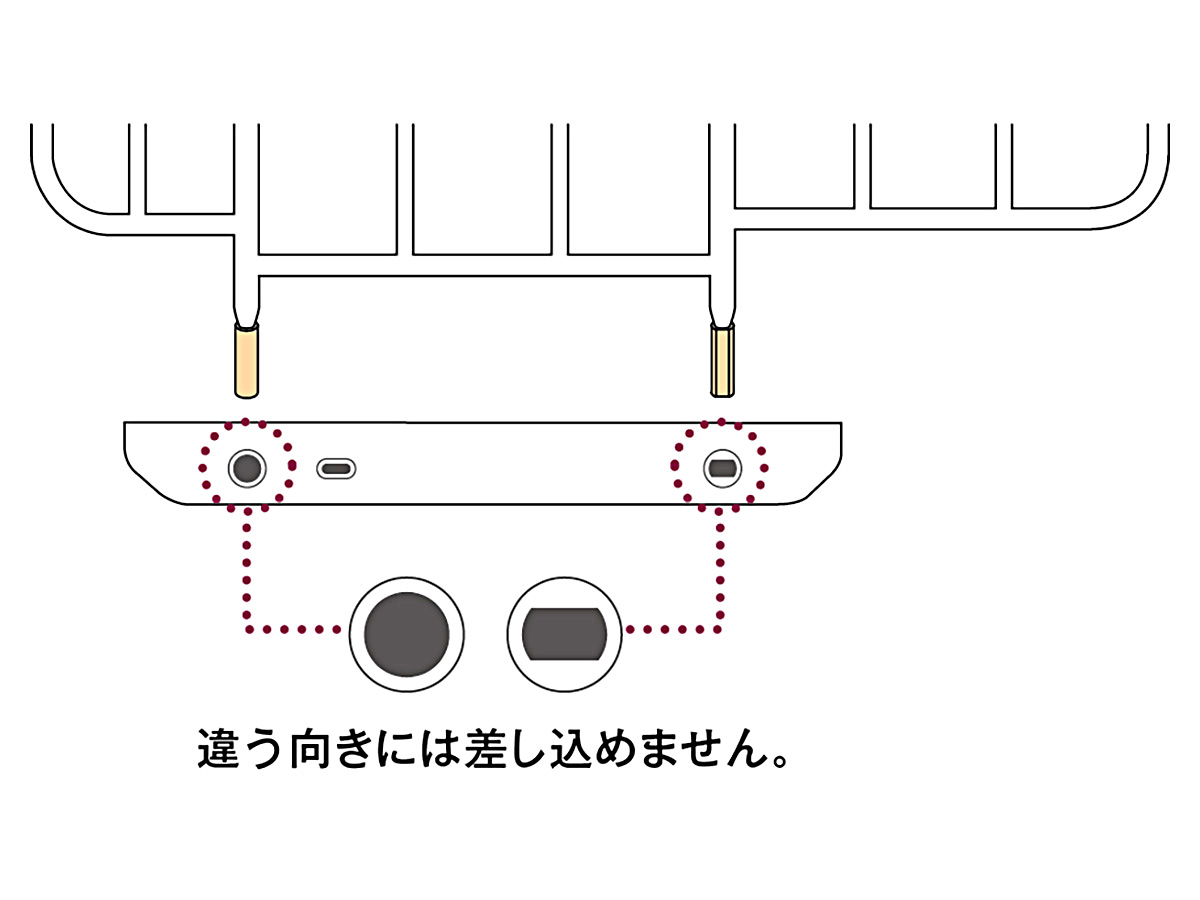 違う向きには差し込めません。